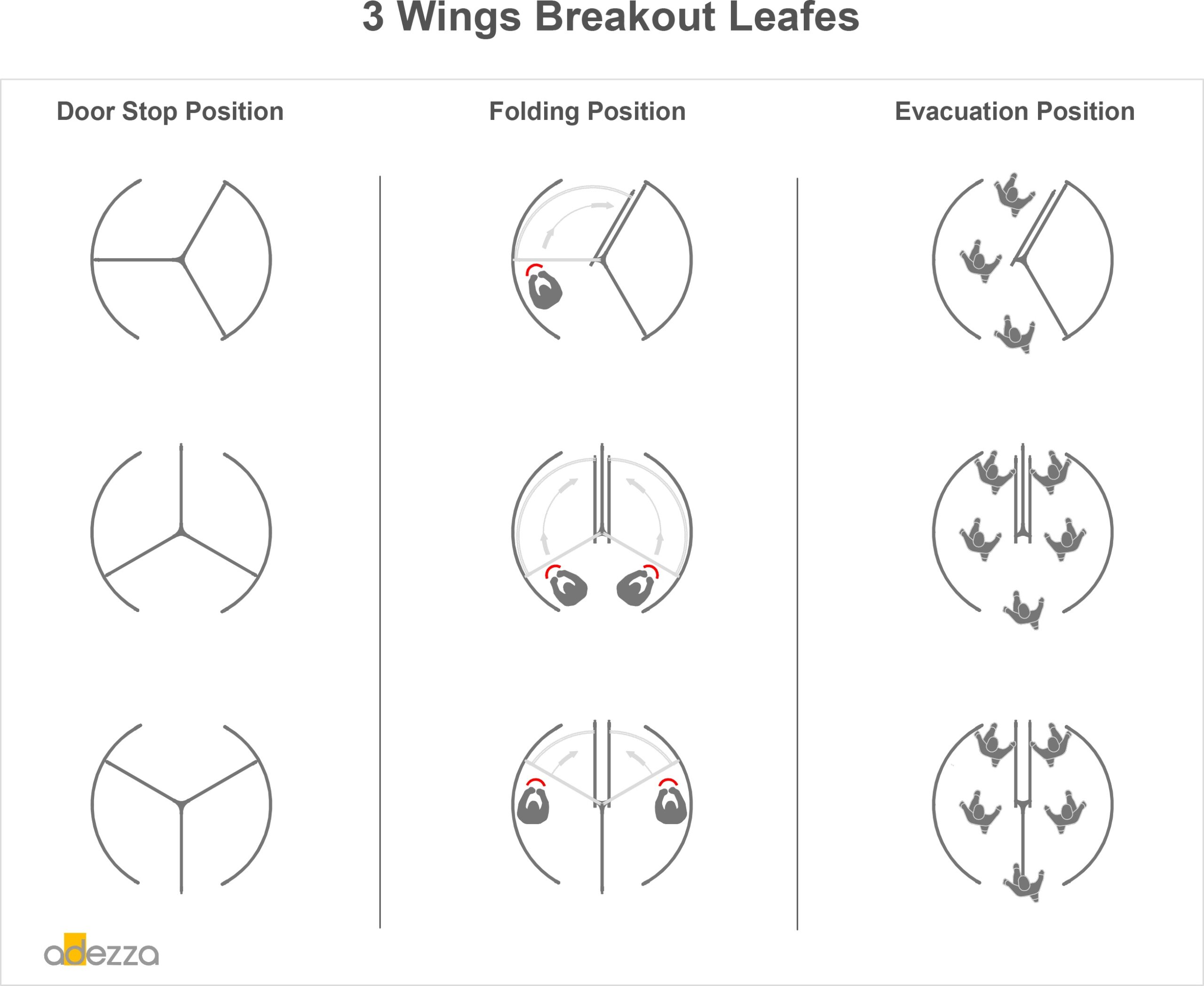 3 Wings Breakout Leafes

Door Stop Position

Folding Position

Evacuation Position

adezza