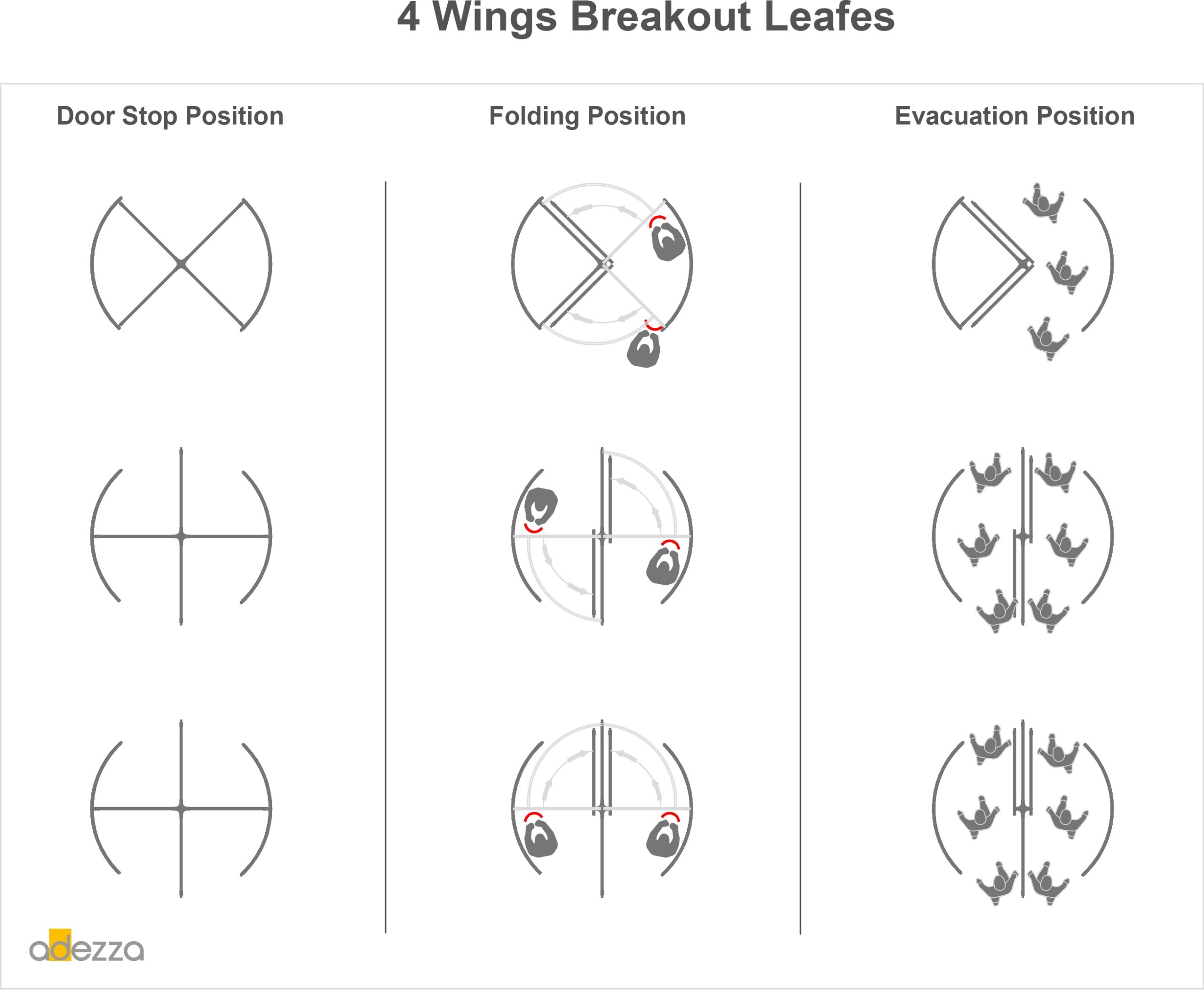 4 Wings Breakout Leafes

Door Stop Position

Folding Position

Evacuation Position

adezza